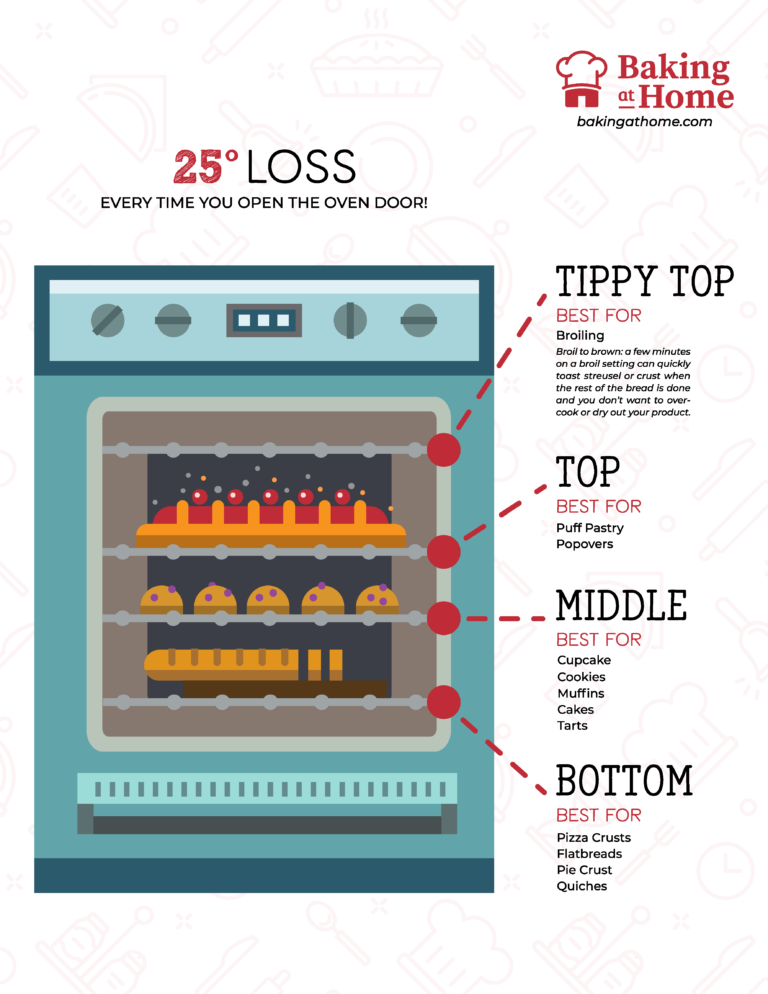 Baking at Home
bakingathome.com

25° LOSS
EVERY TIME YOU OPEN THE OVEN DOOR!

TIPPY TOP
BEST FOR
Broiling
Broil to brown: a few minutes on a broil setting can quickly toast streusel or crust when the rest of the bread is done and you don't want to overcook or dry out your product.

TOP
BEST FOR
Puff Pastry
Popovers

MIDDLE
BEST FOR
Cupcake
Cookies
Muffins
Cakes
Tarts

BOTTOM
BEST FOR
Pizza Crusts
Flatbreads
Pie Crust
Quiches